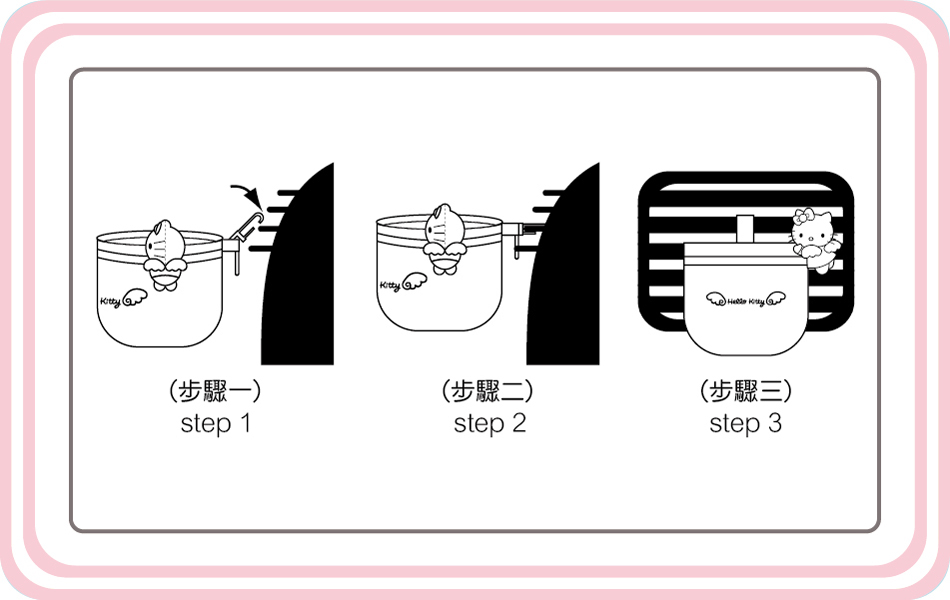 Kitty

(步驟一)
step 1

Kitty

(步驟二)
step 2

Hello Kitty

(步驟三)
step 3