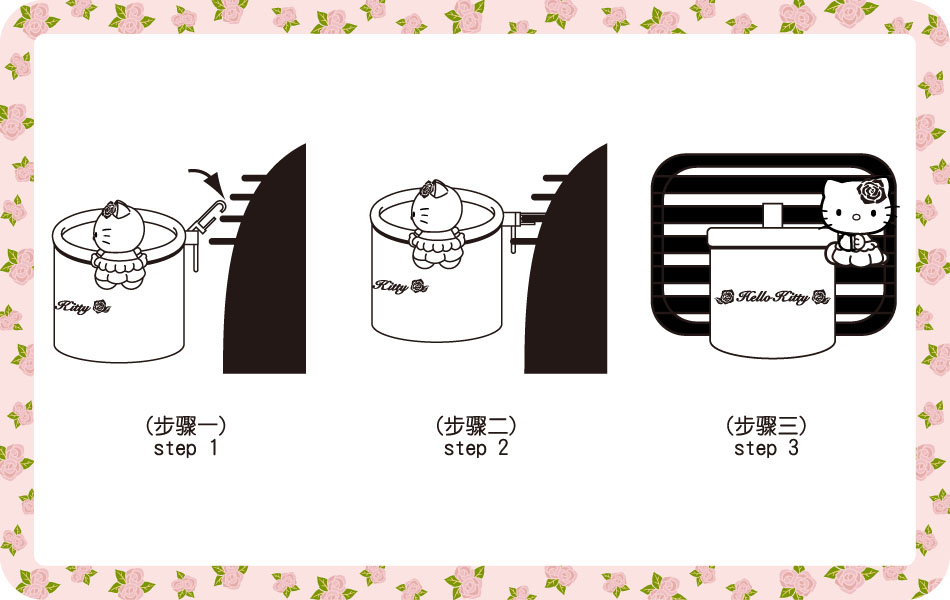 Kitty

Kitty

Hello Kitty

(步驟一)
step 1

(步驟二)
step 2

(步驟三)
step 3